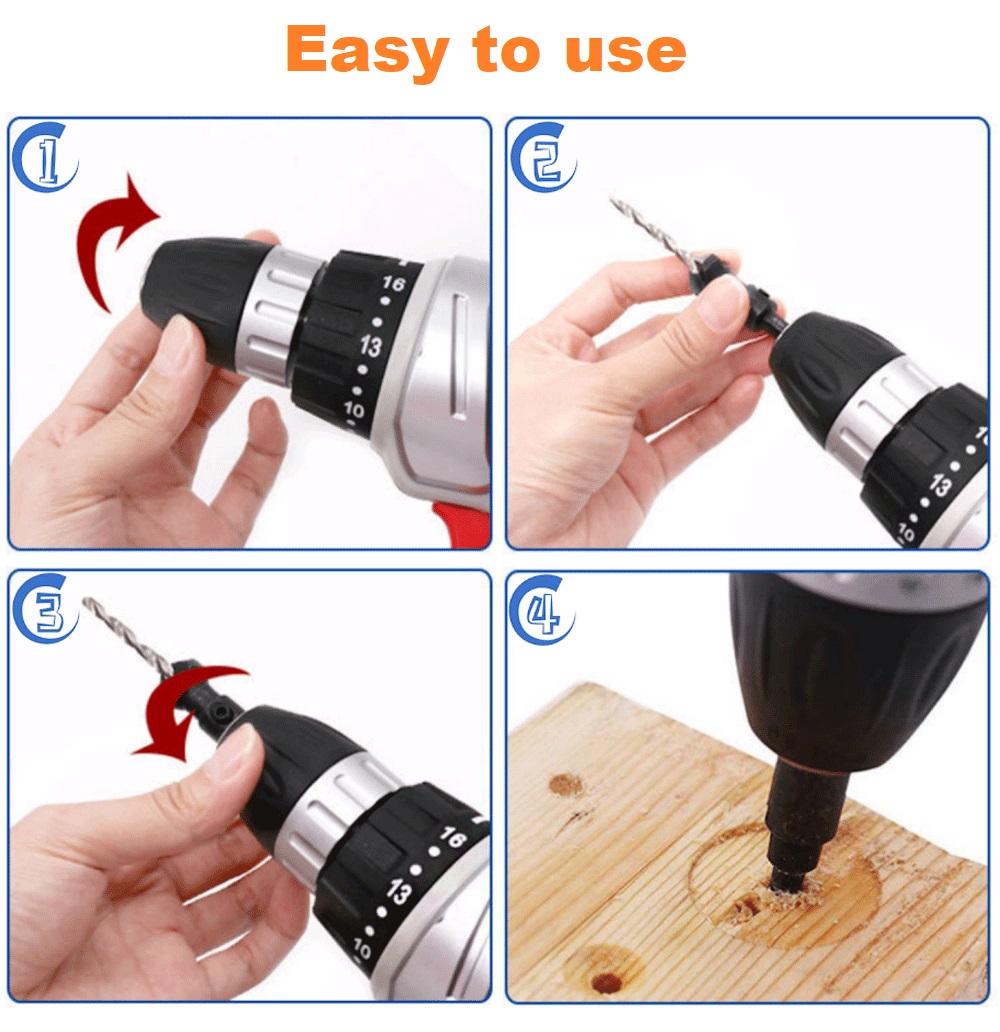 Easy to use

1

16
13
10

2

13
10

3

16
13
10

4